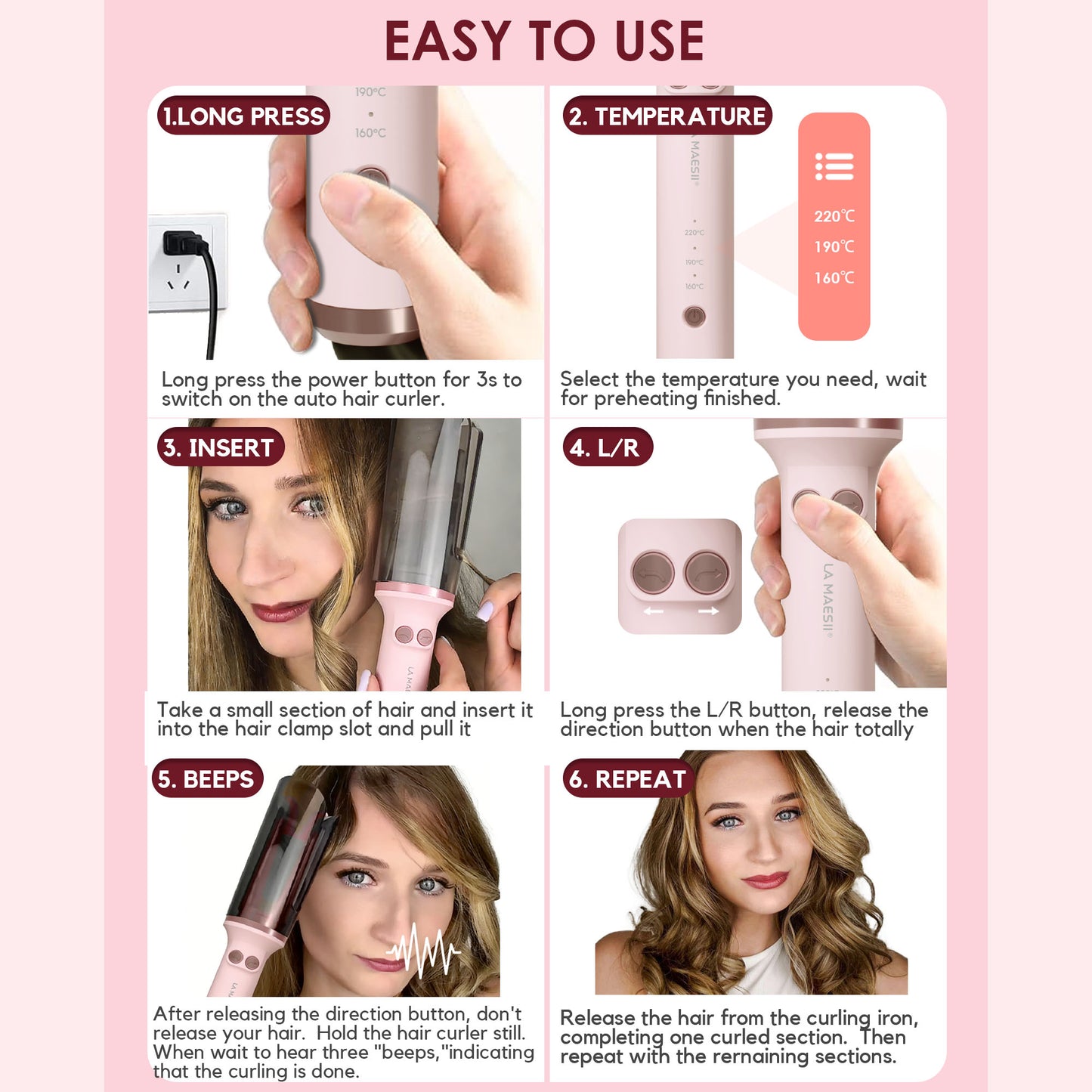 EASY TO USE

1.LONG PRESS

190°C
160°C

Long press the power button for 3s to switch on the auto hair curler.

2. TEMPERATURE

LA MAESII
220°C
190°C
160°C

220℃
190℃
160℃

Select the temperature you need, wait for preheating finished.

3. INSERT

Take a small section of hair and insert it into the hair clamp slot and pull it

4. L/R

LA MAESII

Long press the L/R button, release the direction button when the hair totally

5. BEEPS

After releasing the direction button, don't release your hair. Hold the hair curler still. When wait to hear three "beeps,"indicating that the curling is done.

6. REPEAT

Release the hair from the curling iron, completing one curled section. Then repeat with the rernaining sections.