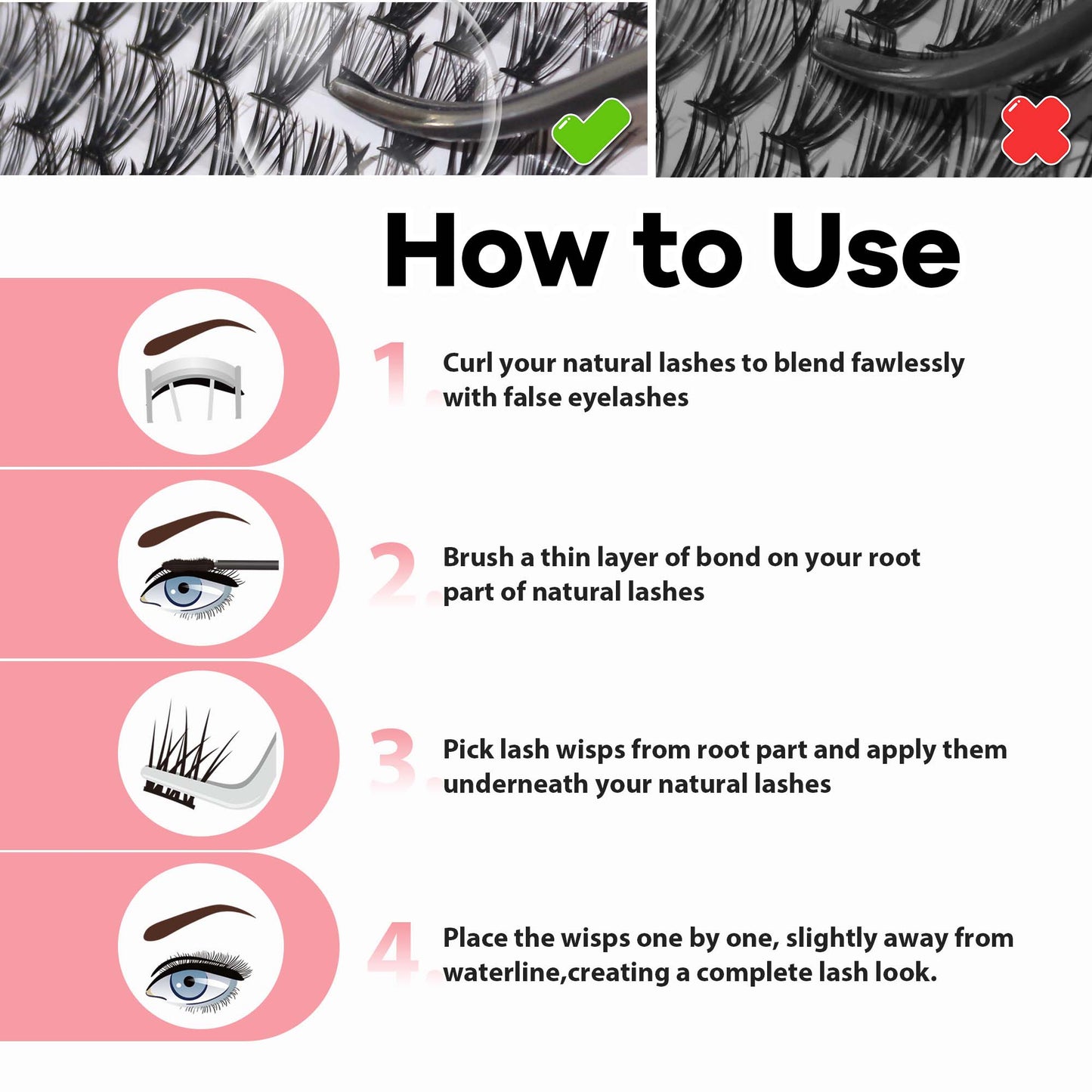 How to Use

1. Curl your natural lashes to blend fawlessly with false eyelashes

2. Brush a thin layer of bond on your root part of natural lashes

3. Pick lash wisps from root part and apply them underneath your natural lashes

4. Place the wisps one by one, slightly away from waterline,creating a complete lash look.