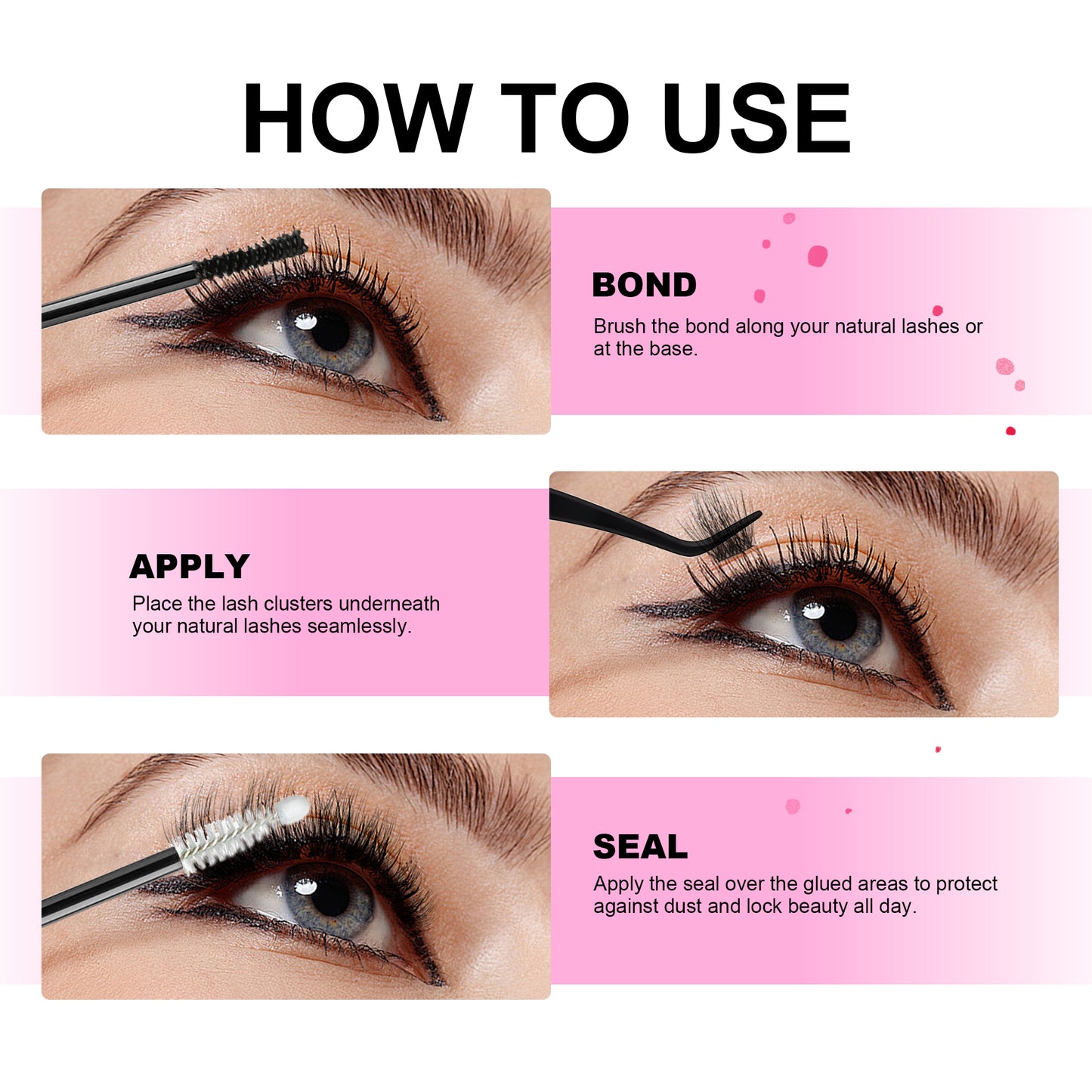 HOW TO USE

BOND
Brush the bond along your natural lashes or at the base.

APPLY
Place the lash clusters underneath your natural lashes seamlessly.

SEAL
Apply the seal over the glued areas to protect against dust and lock beauty all day.